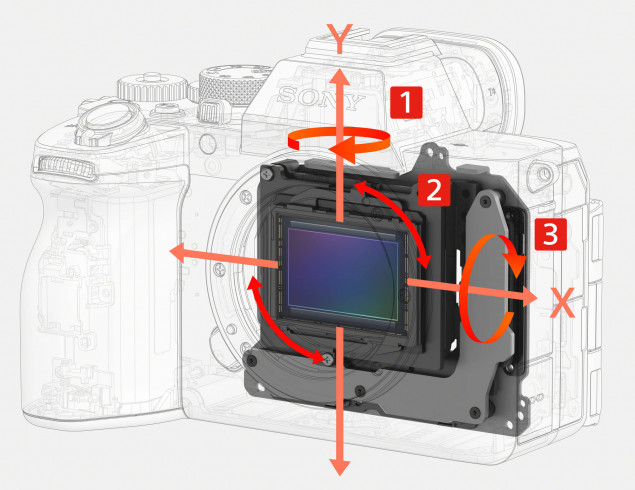 Y
SONY
1
2
3
X