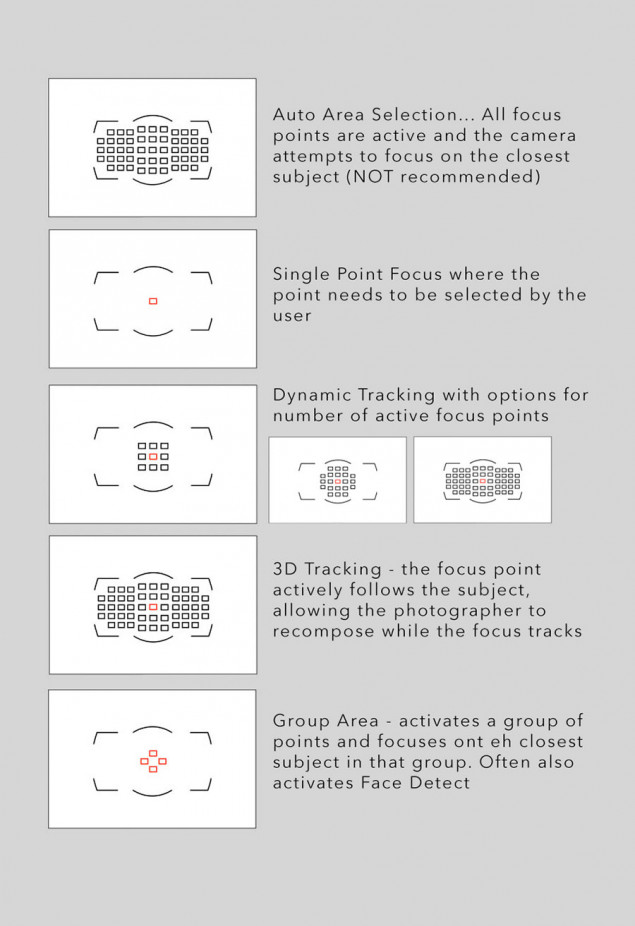 Auto Area Selection... All focus points are active and the camera attempts to focus on the closest subject (NOT recommended)

Single Point Focus where the point needs to be selected by the user

Dynamic Tracking with options for number of active focus points

3D Tracking - the focus point actively follows the subject, allowing the photographer to recompose while the focus tracks

Group Area - activates a group of points and focuses ont eh closest subject in that group. Often also activates Face Detect